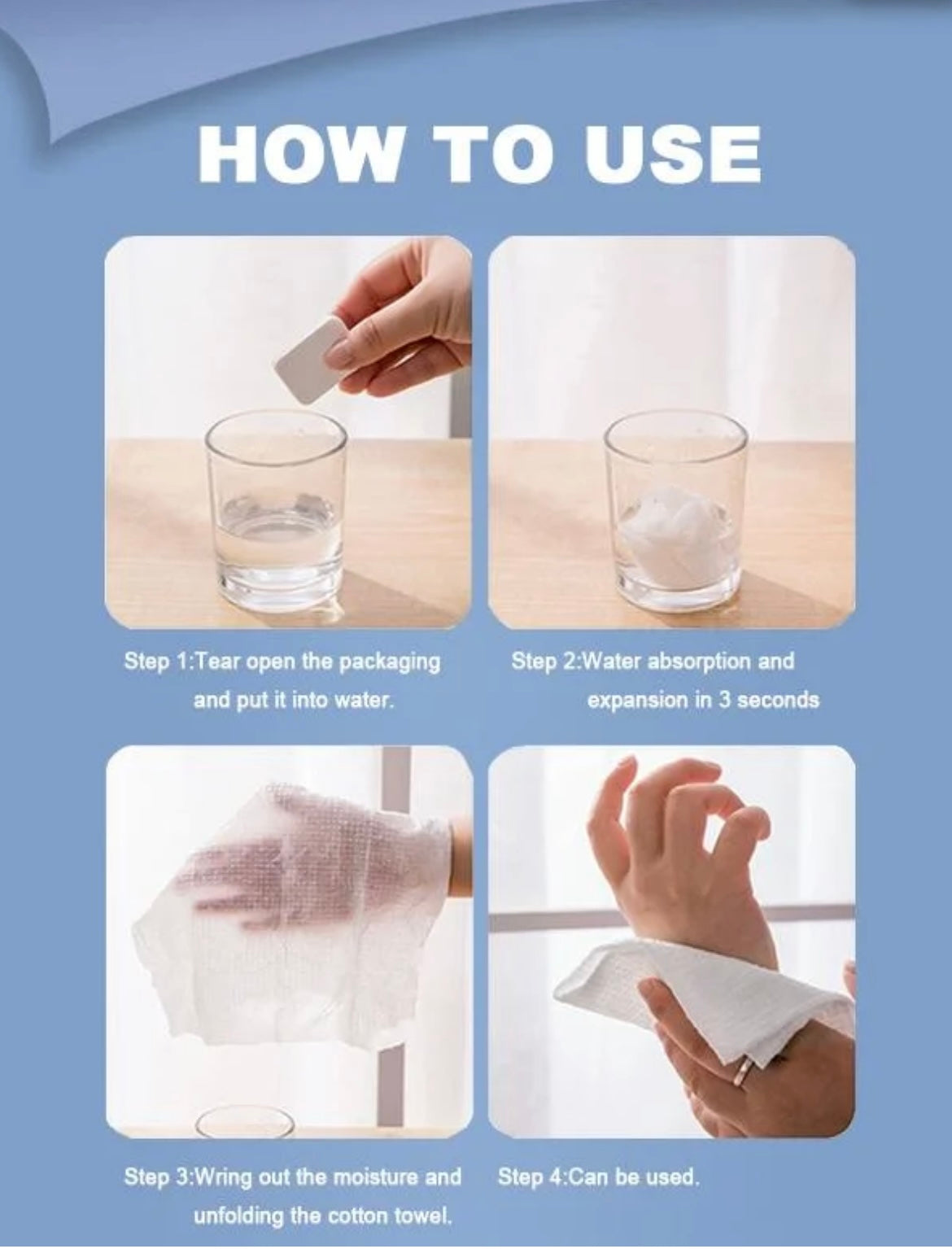 HOW TO USE

Step 1:Tear open the packaging and put it into water.

Step 2:Water absorption and expansion in 3 seconds

Step 3:Wring out the moisture and unfolding the cotton towel.

Step 4:Can be used.